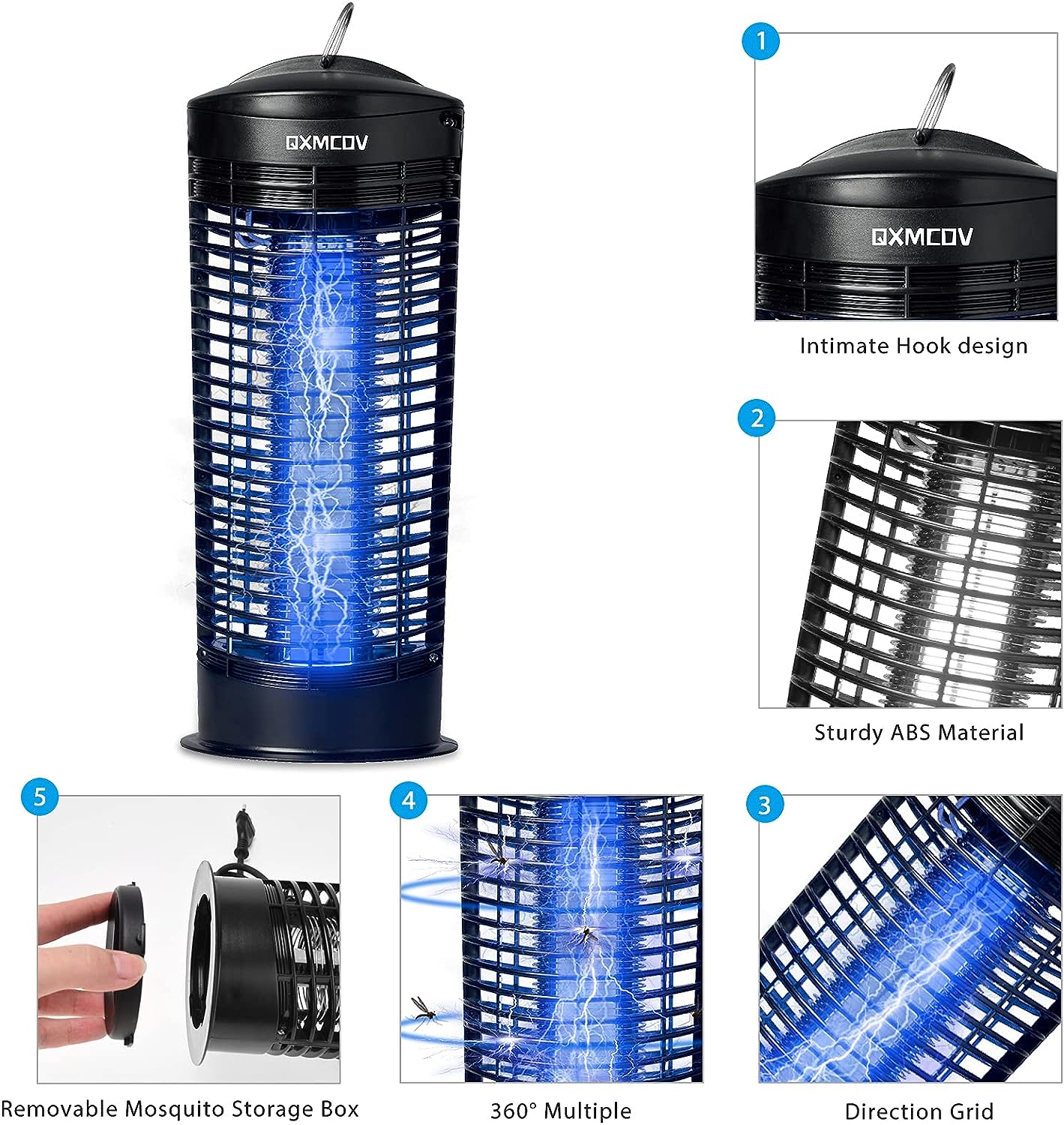 QXMCOV

1

QXMCOV

Intimate Hook design

2

Sturdy ABS Material

5

Removable Mosquito Storage Box

4

360° Multiple

3

Direction Grid