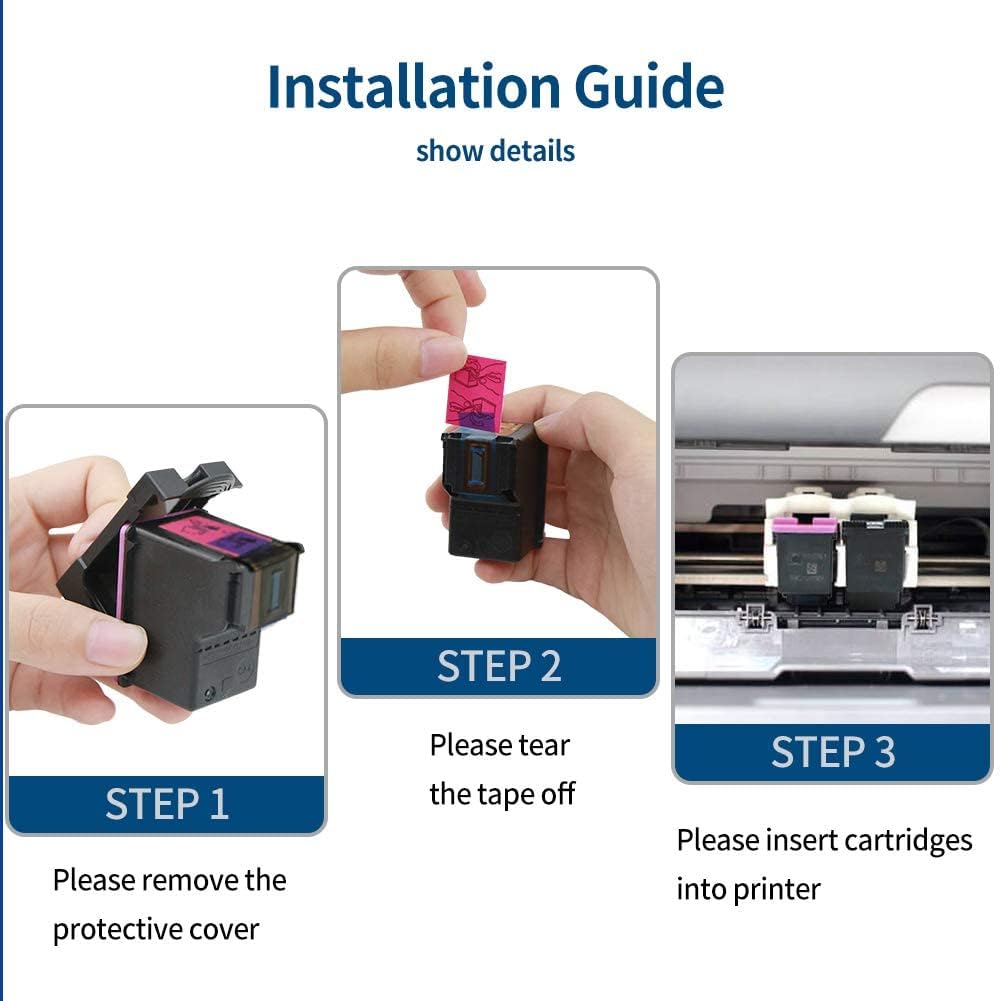 Installation Guide
show details

STEP 1
Please remove the protective cover

STEP 2
Please tear the tape off

STEP 3
Please insert cartridges into printer