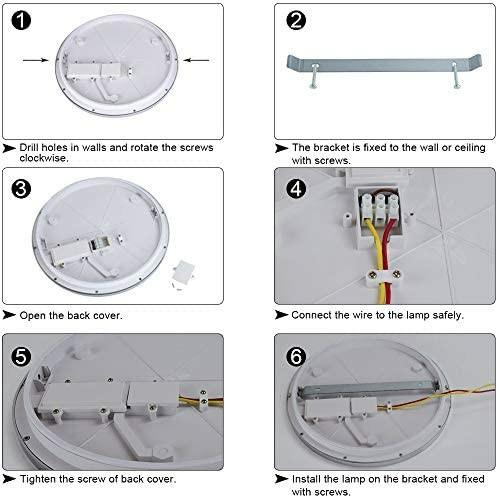 1

Drill holes in walls and rotate the screws clockwise.

2

The bracket is fixed to the wall or ceiling with screws.

3

Open the back cover.

4

Connect the wire to the lamp safely.

5

Tighten the screw of back cover.

6

Install the lamp on the bracket and fixed with screws.