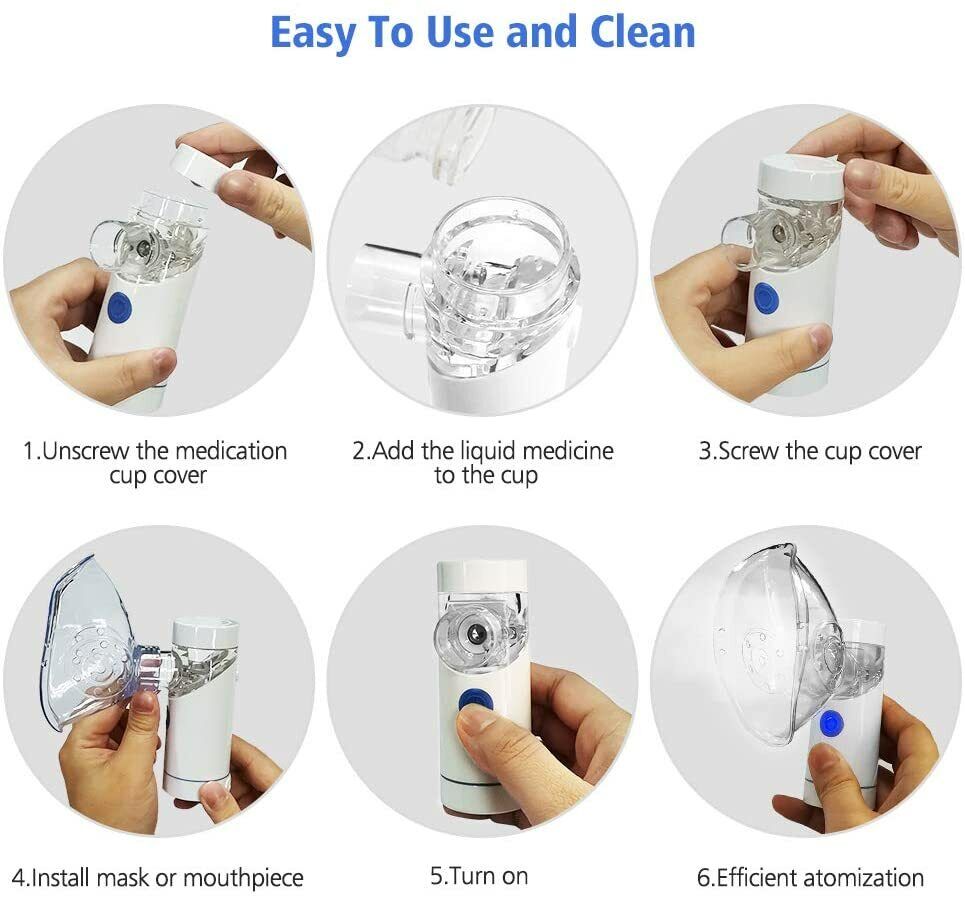 Easy To Use and Clean

1.Unscrew the medication cup cover

2.Add the liquid medicine to the cup

3.Screw the cup cover

4.Install mask or mouthpiece

5.Turn on

6.Efficient atomization