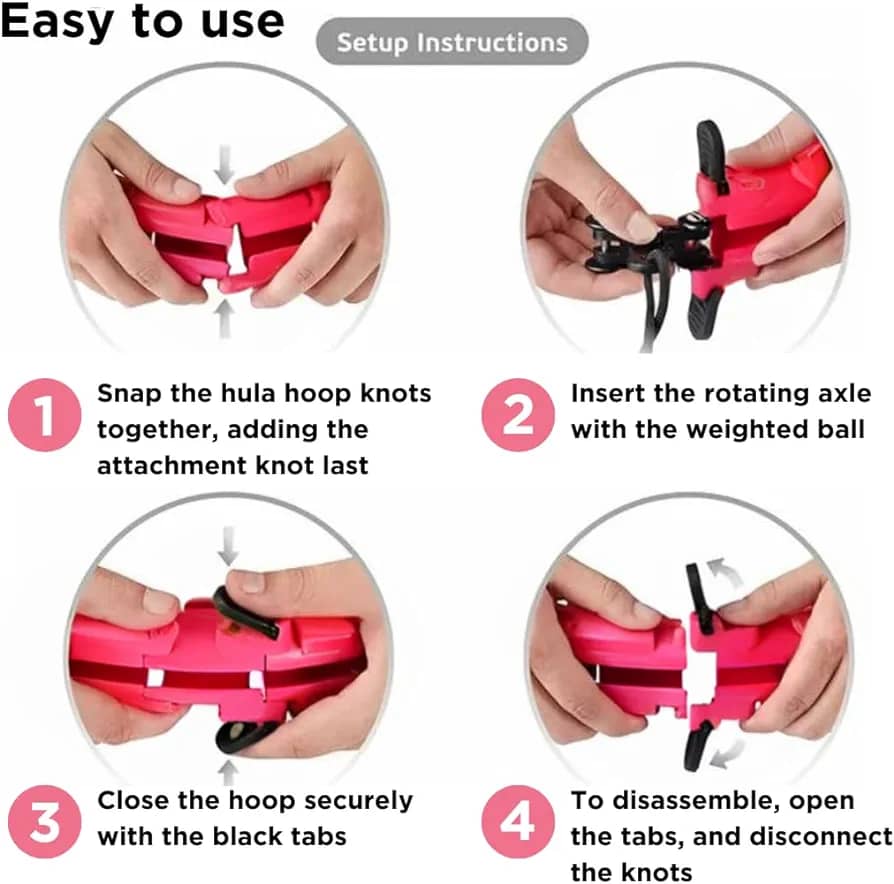 Easy to use

Setup Instructions

1 Snap the hula hoop knots together, adding the attachment knot last

2 Insert the rotating axle with the weighted ball

3 Close the hoop securely with the black tabs

4 To disassemble, open the tabs, and disconnect the knots