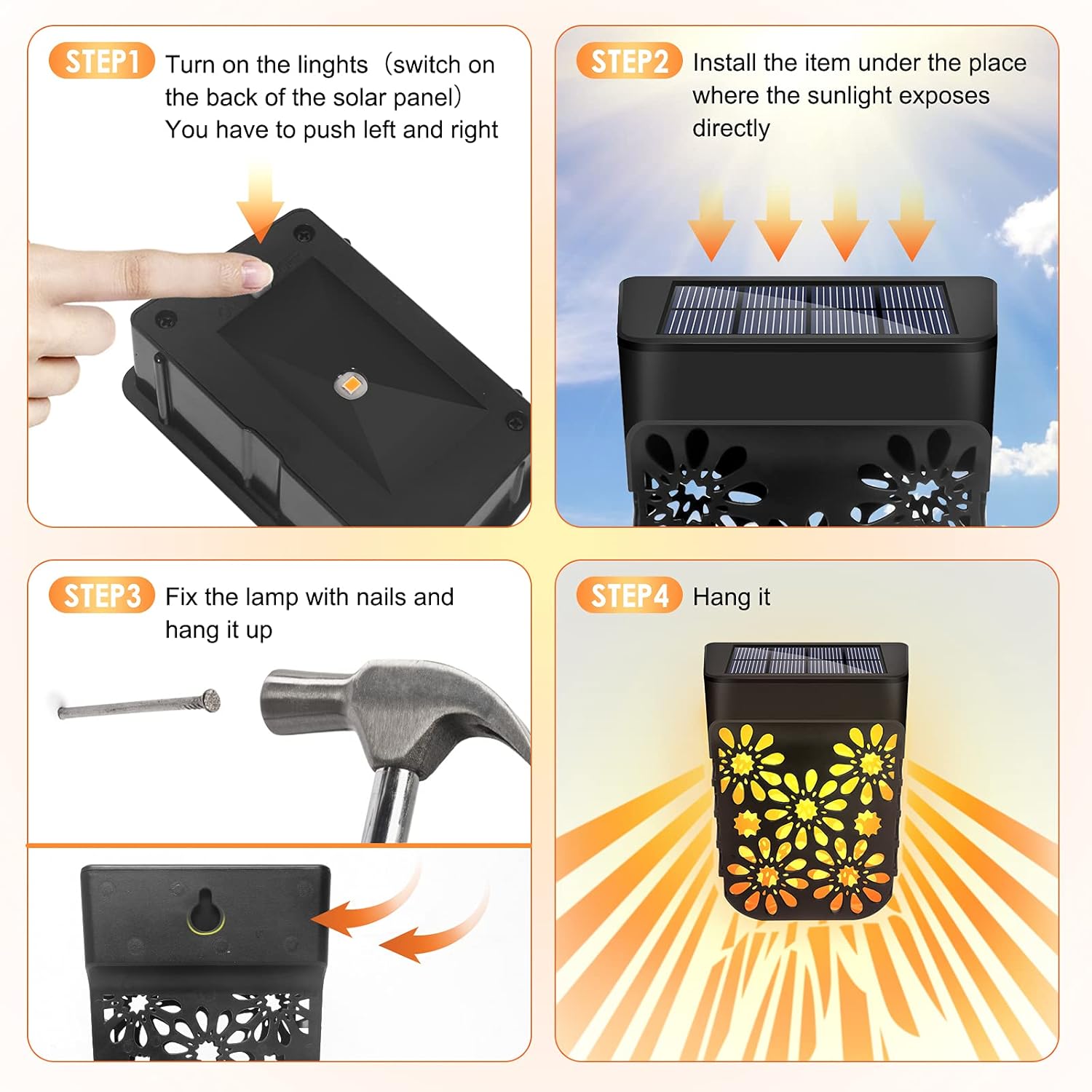 STEP1 Turn on the linghts（switch on the back of the solar panel） You have to push left and right

STEP2 Install the item under the place where the sunlight exposes directly

STEP3 Fix the lamp with nails and hang it up

STEP4 Hang it